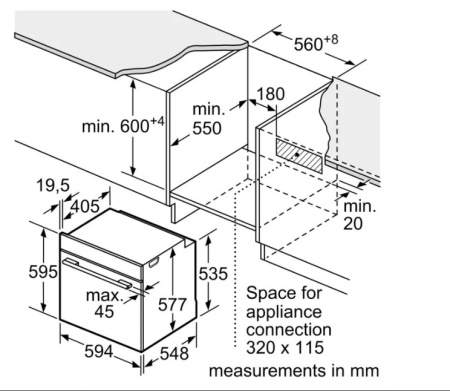 $560^{+8}$

180

min. 550

min. $600^{+4}$

19,5

405

min. 20

595

535

max. 45

577

594

548

Space for appliance connection 320 x 115

measurements in mm