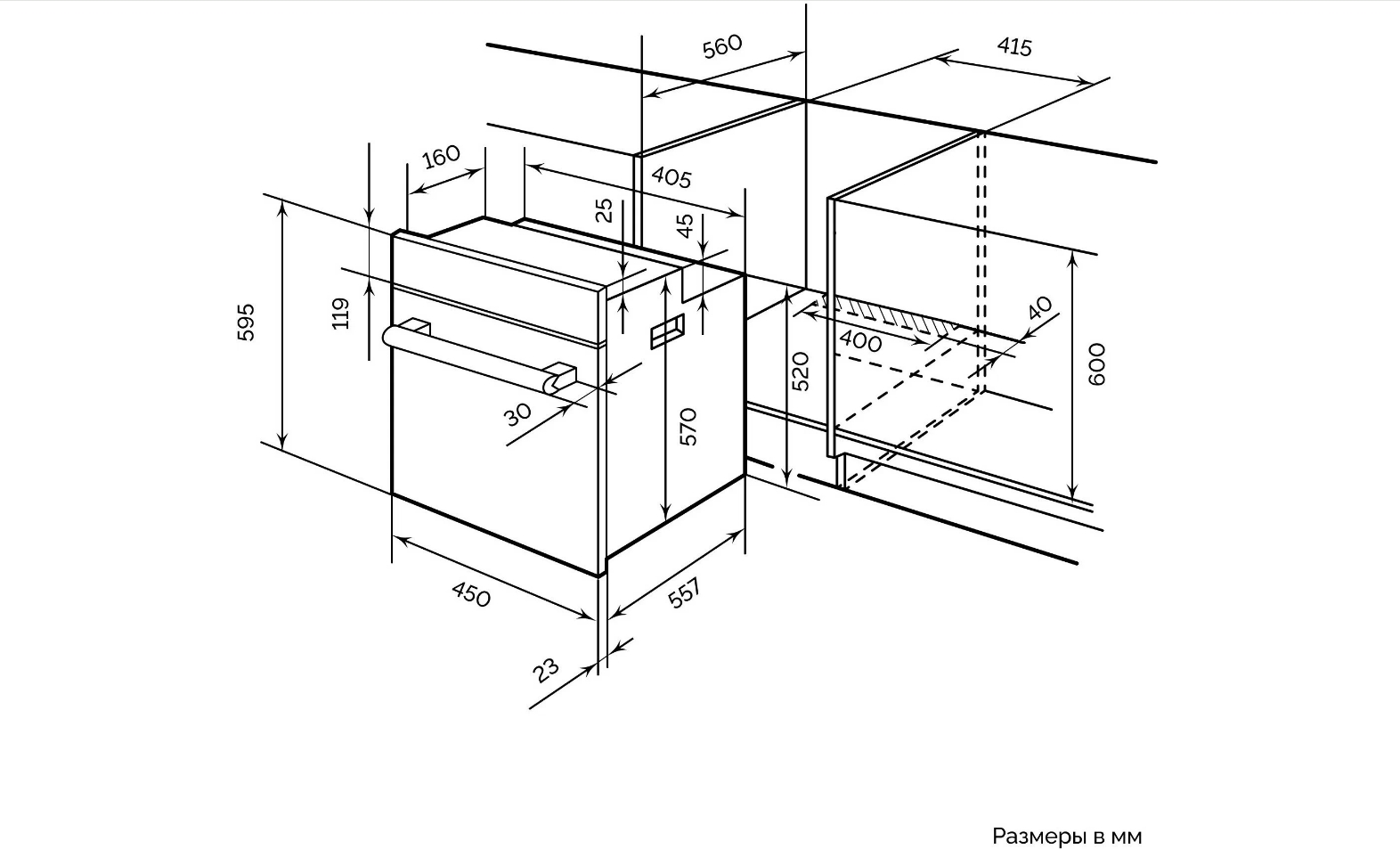 560
415
160
405
25
45
595
119
30
570
520
400
40
600
450
557
23

Размеры в мм