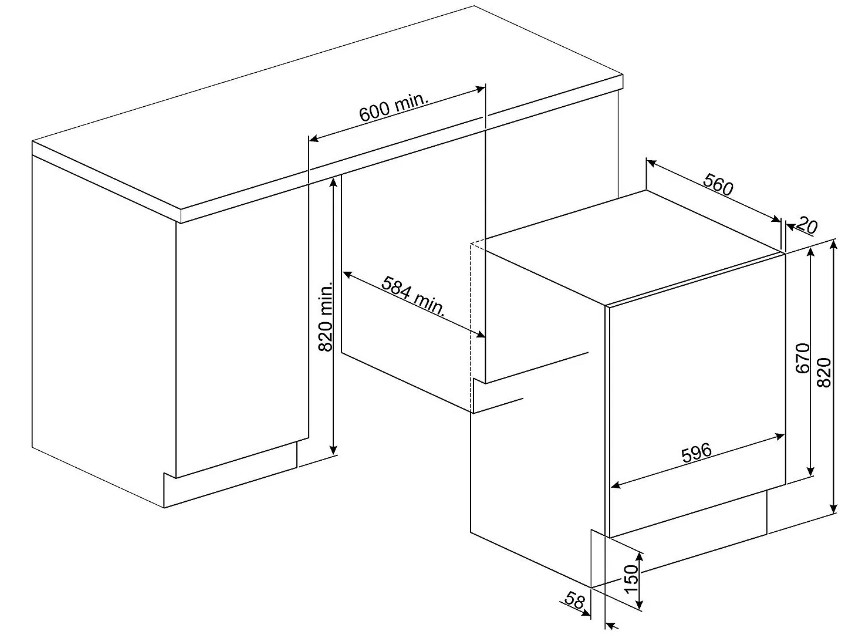 600 min.
820 min.
584 min.
560
20
670
820
596
150
58