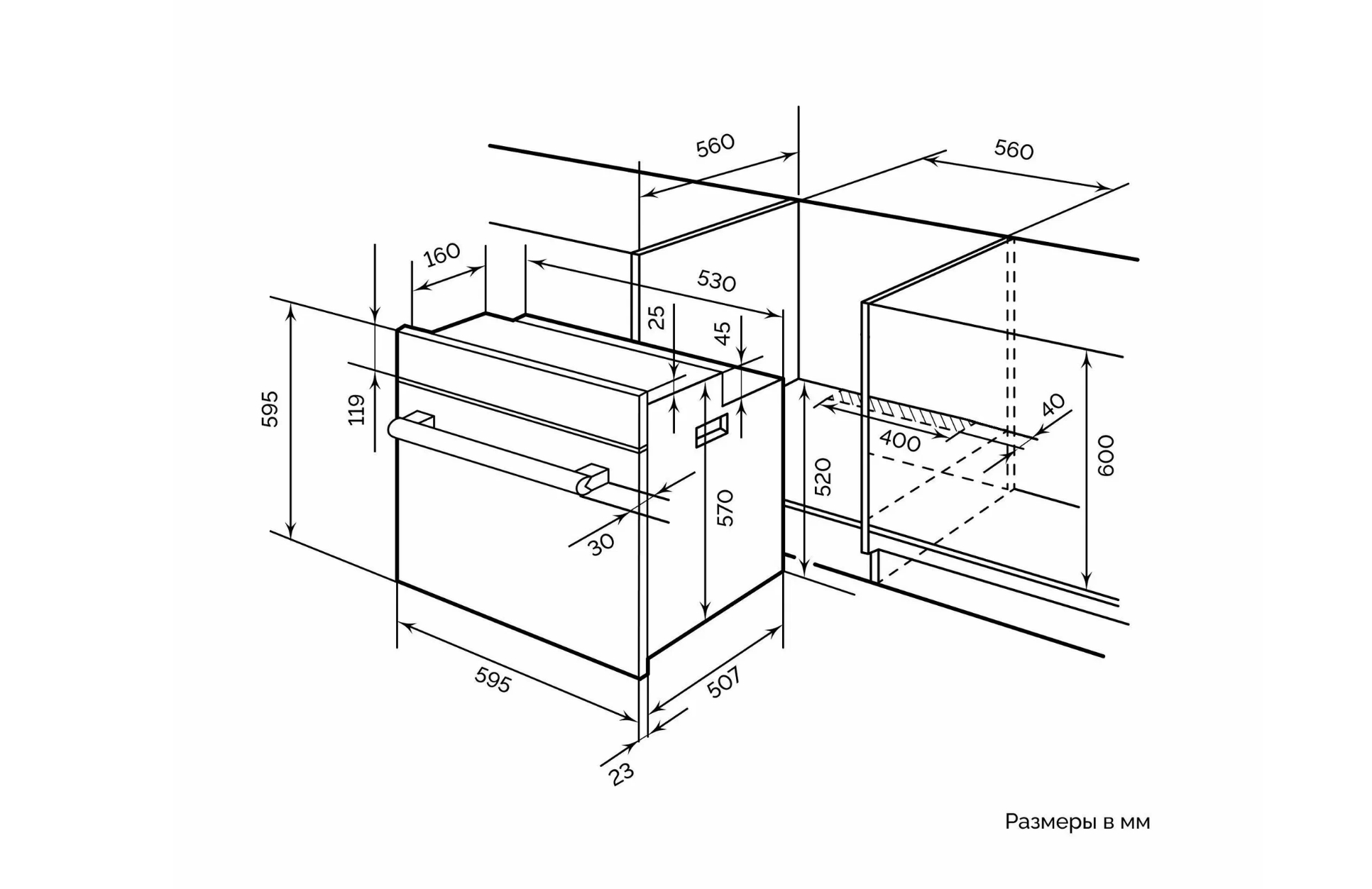 560
560
160
530
25
45
595
119
40
400
600
520
570
30
595
507
23
Размеры в мм