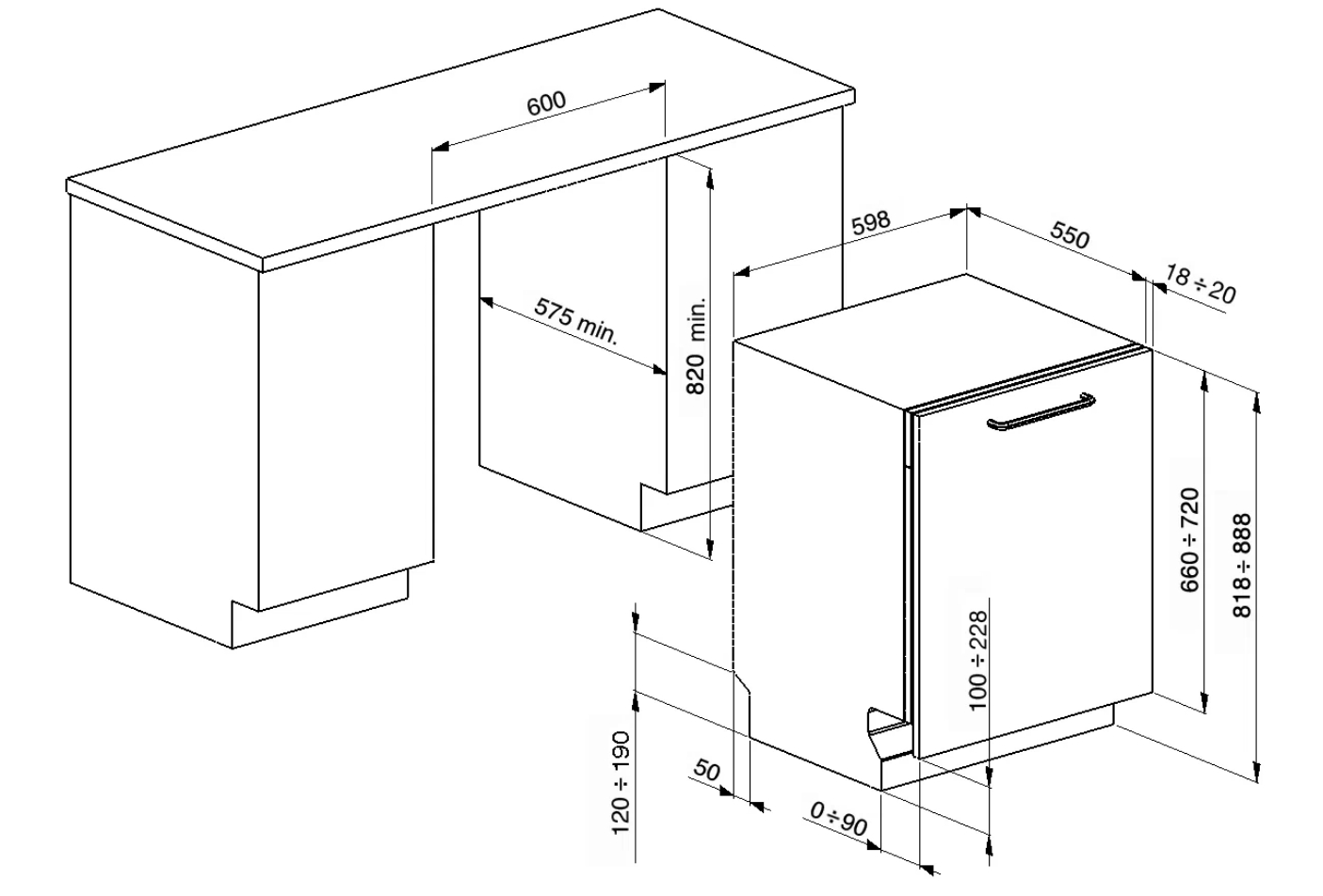 600
575 min.
820 min.
598
550
18 ÷ 20
660 ÷ 720
818 ÷ 888
100 ÷ 228
120 ÷ 190
50
0 ÷ 90